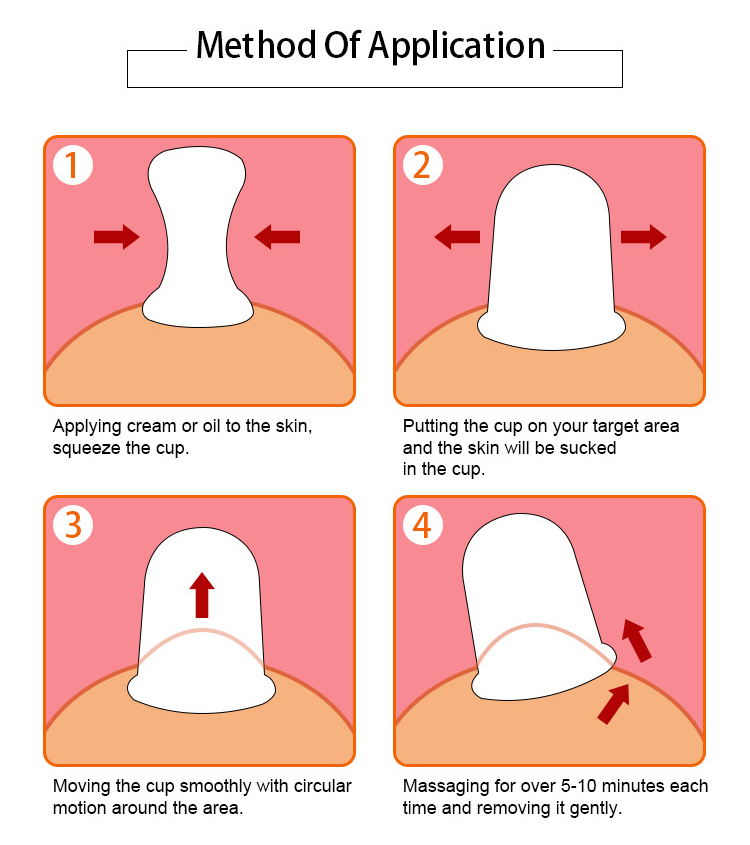 Method Of Application

1

Applying cream or oil to the skin, squeeze the cup.

2

Putting the cup on your target area and the skin will be sucked in the cup.

3

Moving the cup smoothly with circular motion around the area.

4

Massaging for over 5-10 minutes each time and removing it gently.